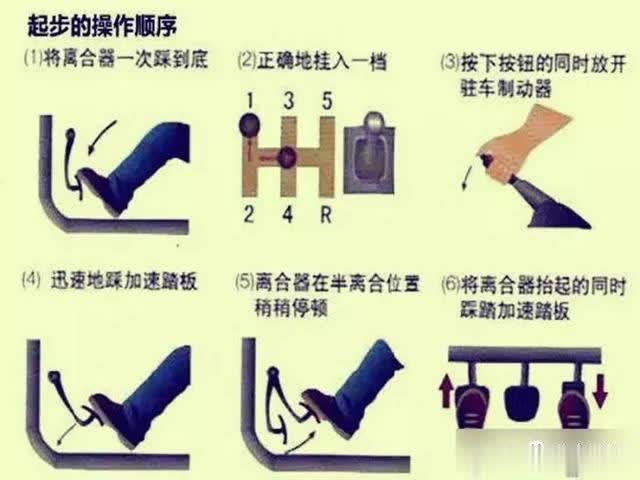 起步的操作顺序

(1)将离合器一次踩到底

(2)正确地挂入一档

1 3 5
2 4 R

(3)按下按钮的同时放开驻车制动器

(4) 迅速地踩加速踏板

(5)离合器在半离合位置稍稍停顿

(6)将离合器抬起的同时踩踏加速踏板