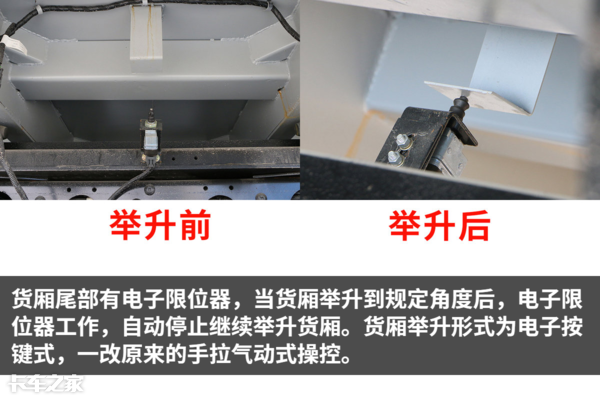 举升前

举升后

货厢尾部有电子限位器，当货厢举升到规定角度后，电子限位器工作，自动停止继续举升货厢。货厢举升形式为电子按键式，一改原来的手拉气动式操控。

卡车之家